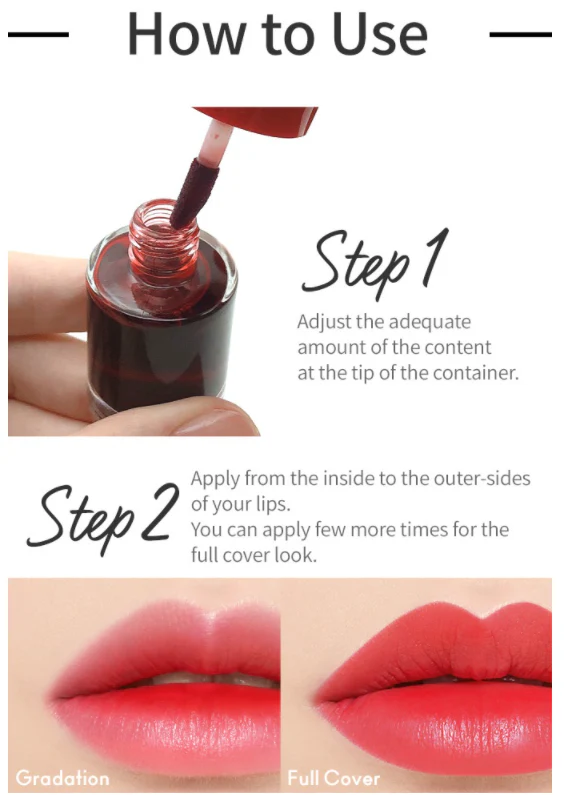 How to Use

Step 1

Adjust the adequate amount of the content at the tip of the container.

Step 2

Apply from the inside to the outer-sides of your lips.
You can apply few more times for the full cover look.

Gradation

Full Cover